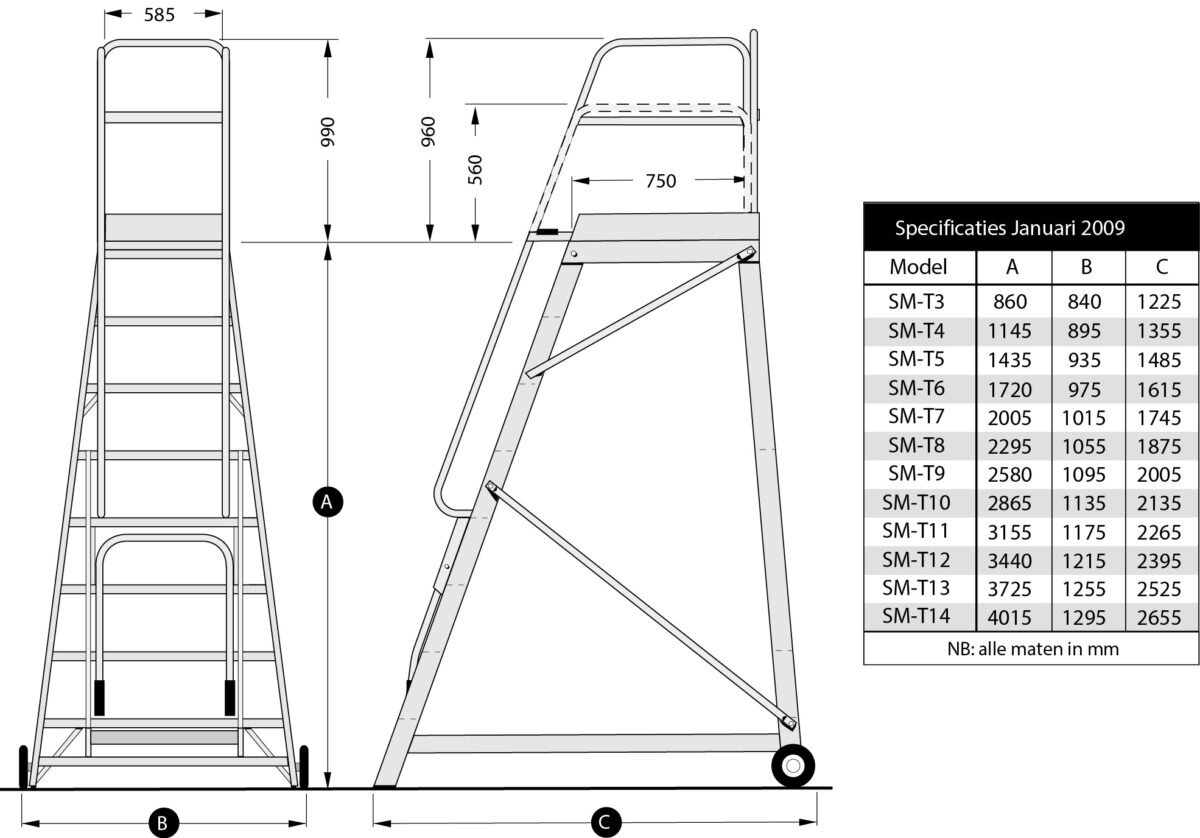 585

990

960

560

750

A

B

C

Specificaties Januari 2009

| Model | A | B | C |
|---|---|---|---|
| SM-T3 | 860 | 840 | 1225 |
| SM-T4 | 1145 | 895 | 1355 |
| SM-T5 | 1435 | 935 | 1485 |
| SM-T6 | 1720 | 975 | 1615 |
| SM-T7 | 2005 | 1015 | 1745 |
| SM-T8 | 2295 | 1055 | 1875 |
| SM-T9 | 2580 | 1095 | 2005 |
| SM-T10 | 2865 | 1135 | 2135 |
| SM-T11 | 3155 | 1175 | 2265 |
| SM-T12 | 3440 | 1215 | 2395 |
| SM-T13 | 3725 | 1255 | 2525 |
| SM-T14 | 4015 | 1295 | 2655 |

NB: alle maten in mm